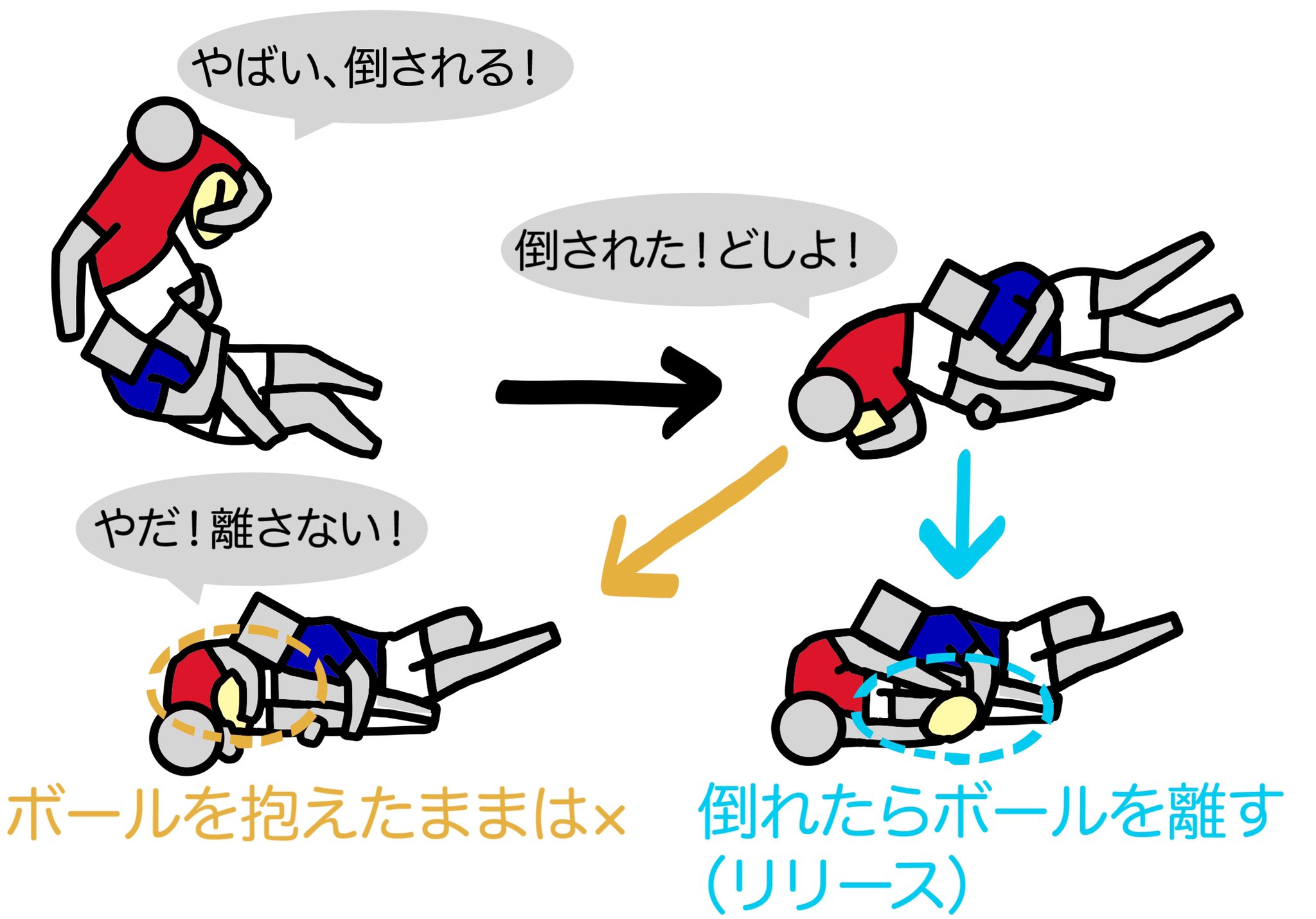 やばい、倒される！

倒された！どしよ！

やだ！離さない！

ボールを抱えたままは×

倒れたらボールを離す（リリース）